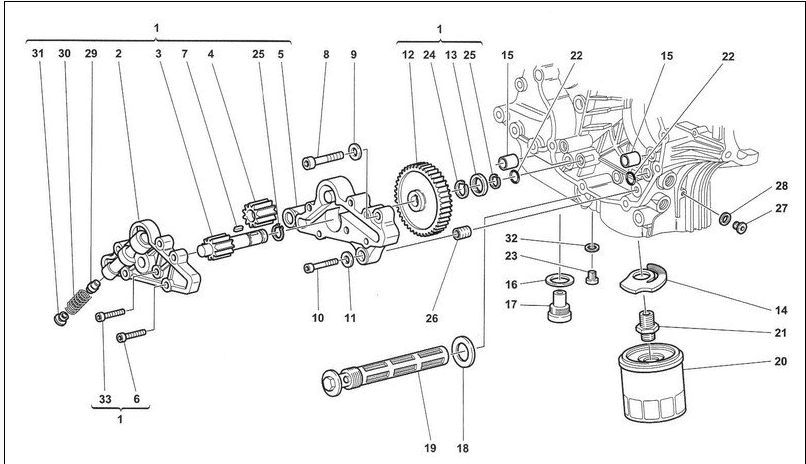 1
31 30 29 2 3 7 4 25 5
8 9
1
12 24 13 25
15 22 15 22
28
27
32
23
16
17
14
21
20
10 11
26
33 6
1
19 18